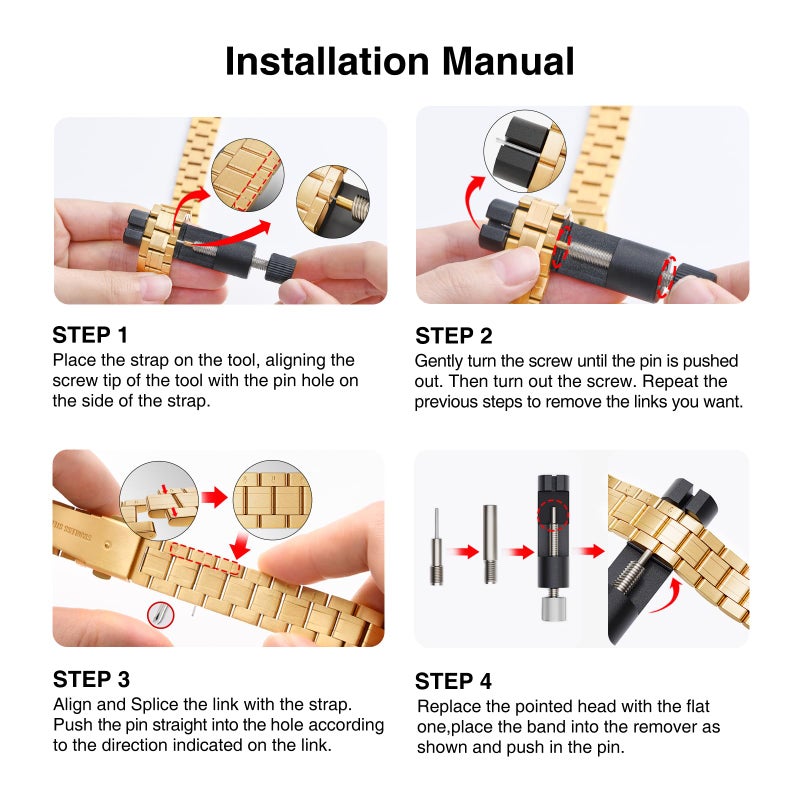 Installation Manual

STEP 1
Place the strap on the tool, aligning the screw tip of the tool with the pin hole on the side of the strap.

STEP 2
Gently turn the screw until the pin is pushed out. Then turn out the screw. Repeat the previous steps to remove the links you want.

STEP 3
Align and Splice the link with the strap. Push the pin straight into the hole according to the direction indicated on the link.

STEP 4
Replace the pointed head with the flat one,place the band into the remover as shown and push in the pin.